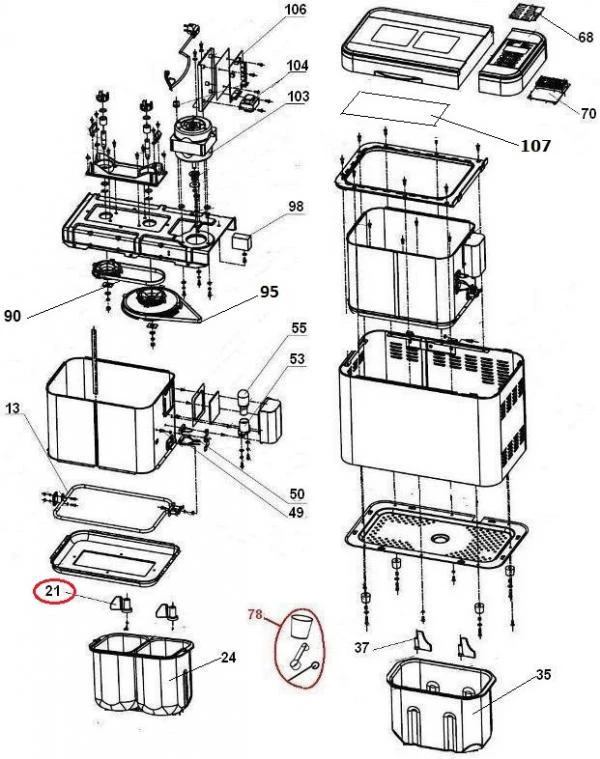 106
104
103
98
90
95
55
53
13
50
49
21
24
78
68
70
107
37
35