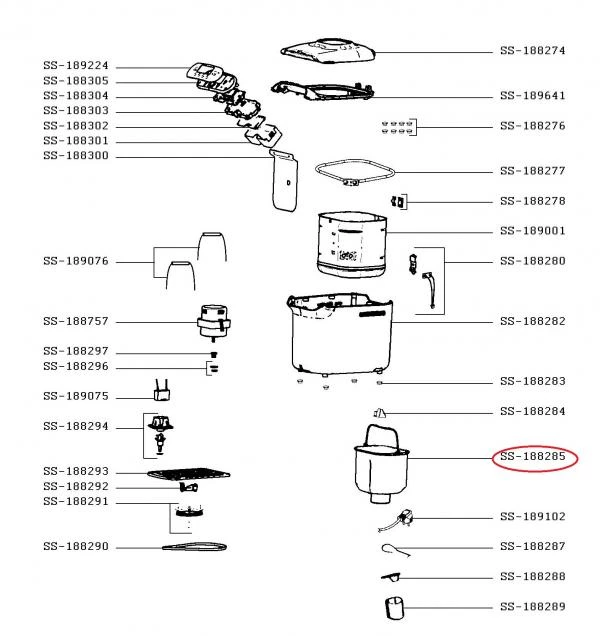 SS-189224
SS-188305
SS-188304
SS-188303
SS-188302
SS-188301
SS-188300
SS-189076
SS-188757
SS-188297
SS-188296
SS-189075
SS-188294
SS-188293
SS-188292
SS-188291
SS-188290
SS-188274
SS-189641
SS-188276
SS-188277
SS-188278
SS-189001
SS-188280
SS-188282
SS-188283
SS-188284
SS-188285
SS-189102
SS-188287
SS-188288
SS-188289