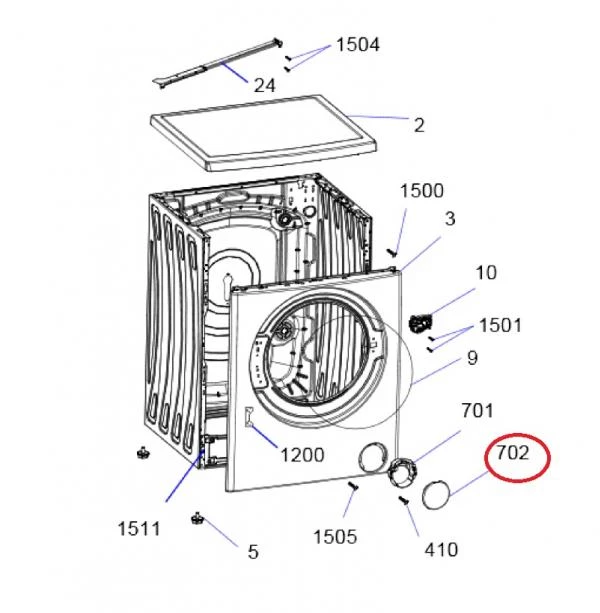 1504
24
2
1500
3
10
1501
9
701
702
1200
1511
5
1505
410