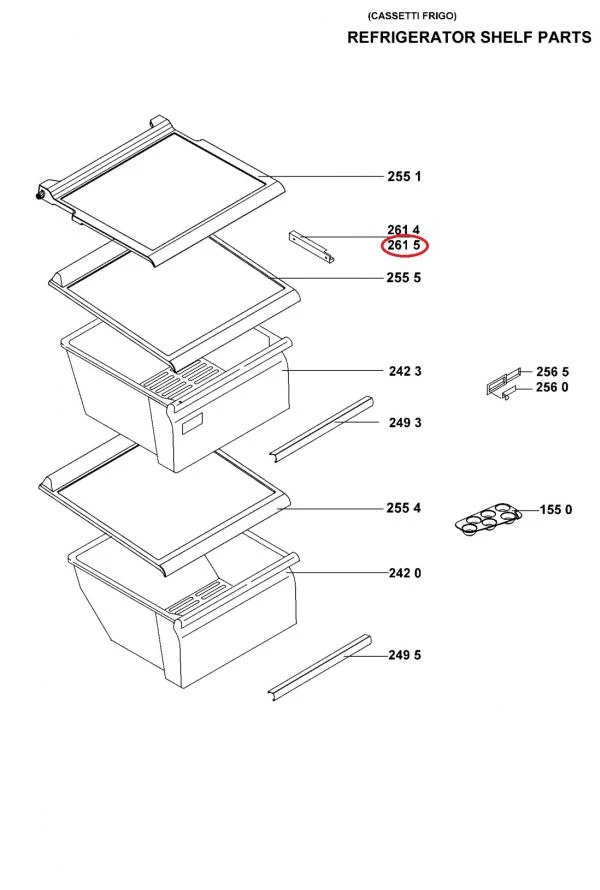 (CASSETTI FRIGO)
REFRIGERATOR SHELF PARTS

255 1
261 4
261 5
255 5
242 3
256 5
256 0
249 3
255 4
155 0
242 0
249 5