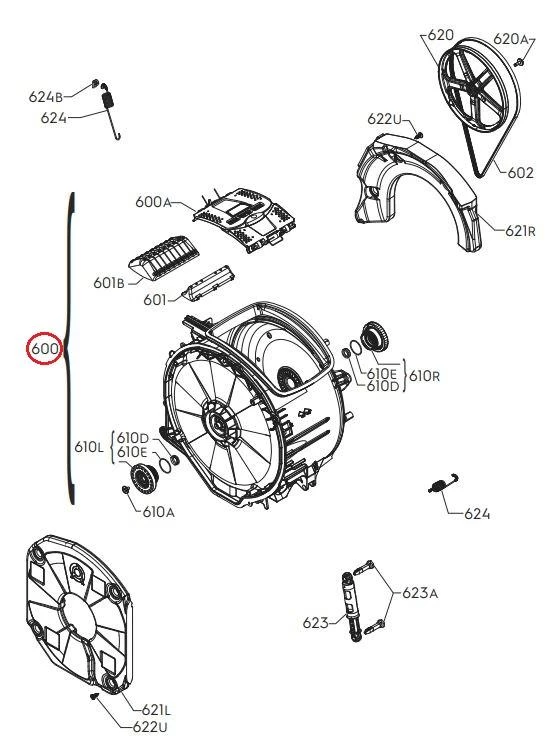 620
620A
624B
624
622U
602
600A
621R
601B
601
600
610E
610D
610R
610L
610D
610E
610A
624
623A
623
621L
622U