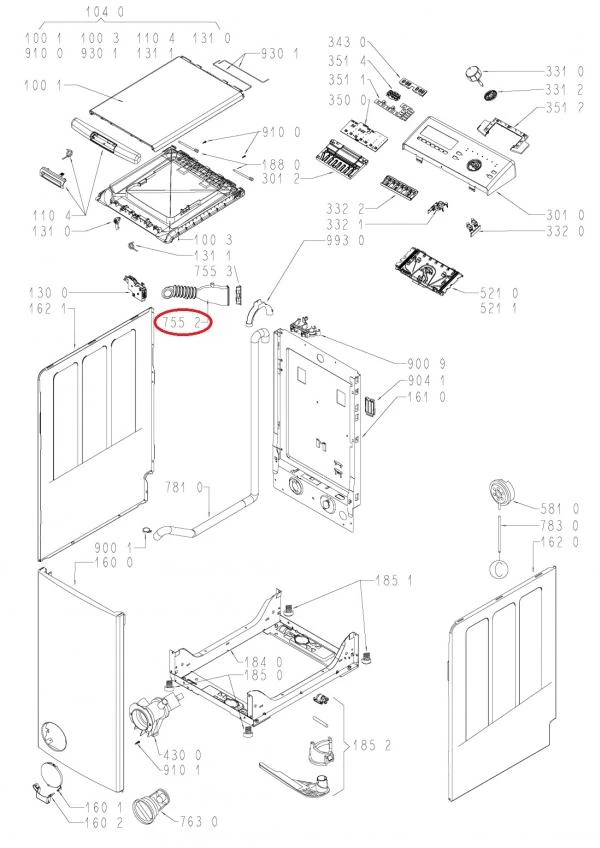 104 0
100 1 100 3 110 4 131 0
910 0 930 1 131 1
930 1
100 1
910 0
188 0
301 2
110 4
131 0
100 3
131 1
755 3
130 0
162 1
755 2
343 0
351 4
351 1
350 0
331 0
331 2
351 2
332 2
332 1
301 0
332 0
993 0
521 0
521 1
900 9
904 1
161 0
781 0
900 1
160 0
581 0
783 0
162 0
185 1
184 0
185 0
185 2
430 0
910 1
160 1
160 2
763 0