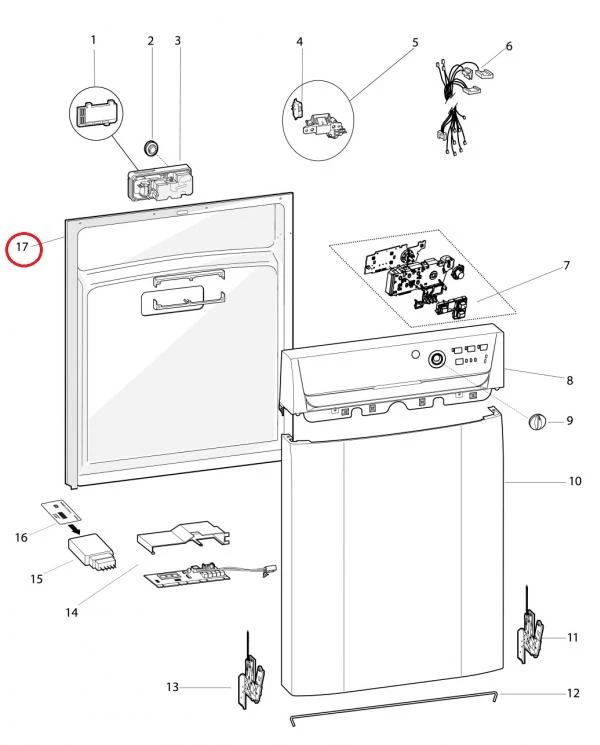 1
2
3
4
5
6
17
7
8
9
10
16
15
14
11
13
12