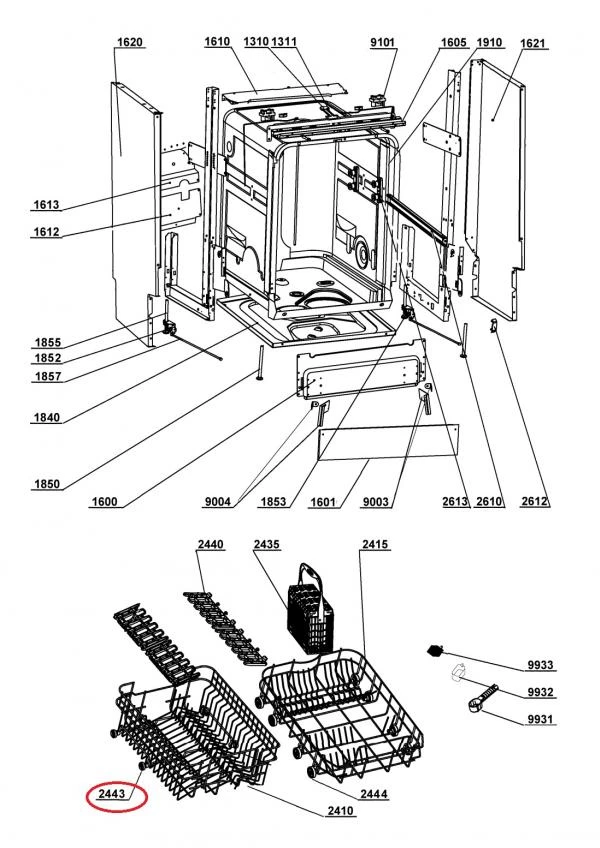 1620
1610
1310
1311
9101
1605
1910
1621
1613
1612
1855
1852
1857
1840
1850
1600
9004
1853
1601
9003
2613
2610
2612
2440
2435
2415
9933
9932
9931
2443
2410
2444