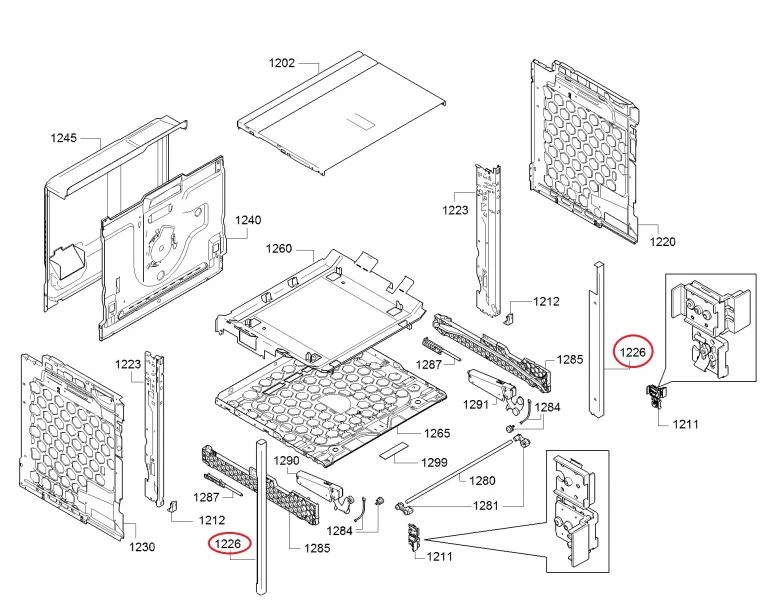 1202
1245
1240
1223
1220
1260
1212
1226
1223
1287
1285
1291
1284
1211
1265
1299
1290
1280
1287
1281
1212
1284
1230
1226
1285
1211