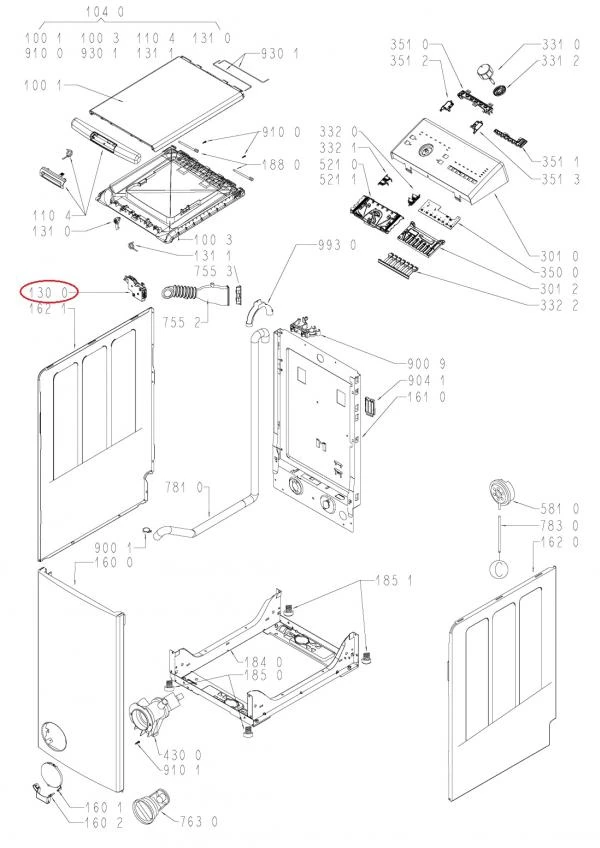 104 0
100 1 100 3 110 4 131 0
910 0 930 1 131 1
930 1
100 1
910 0
188 0
110 4
131 0
100 3
131 1
755 3
130 0
162 1
755 2
993 0
351 0
351 2
331 0
331 2
332 0
332 1
521 0
521 1
351 1
351 3
301 0
350 0
301 2
332 2
900 9
904 1
161 0
781 0
900 1
160 0
581 0
783 0
162 0
185 1
184 0
185 0
430 0
910 1
160 1
160 2
763 0