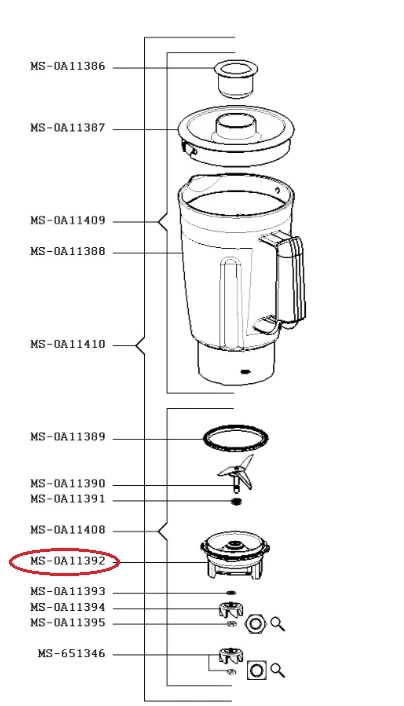 MS-0A11386
MS-0A11387
MS-0A11409
MS-0A11388
MS-0A11410
MS-0A11389
MS-0A11390
MS-0A11391
MS-0A11408
MS-0A11392
MS-0A11393
MS-0A11394
MS-0A11395
MS-651346