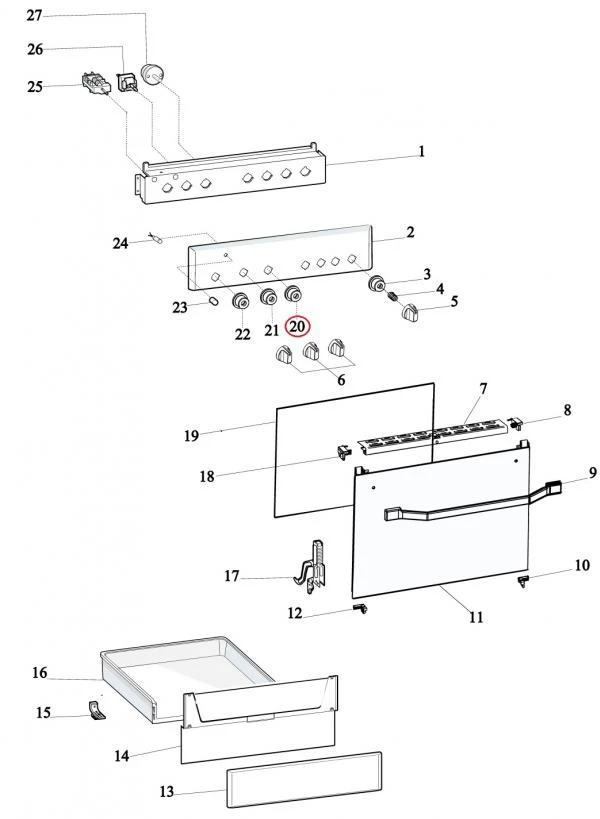 27
26
25
1
24
2
3
4
5
23
22
21
20
6
7
8
19
18
9
17
10
12
11
16
15
14
13