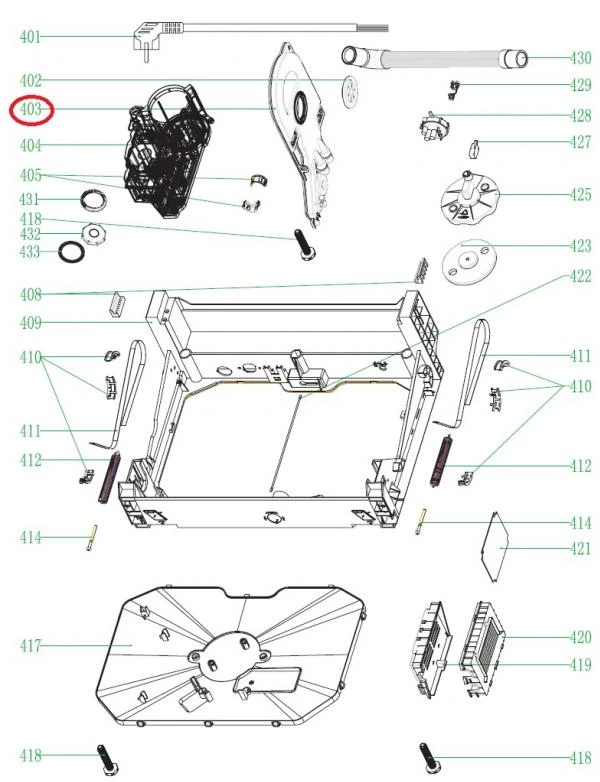 401
402
403
404
405
431
418
432
433
408
409
410
411
412
414
417
418
430
429
428
427
425
423
422
411
410
412
414
421
420
419
418