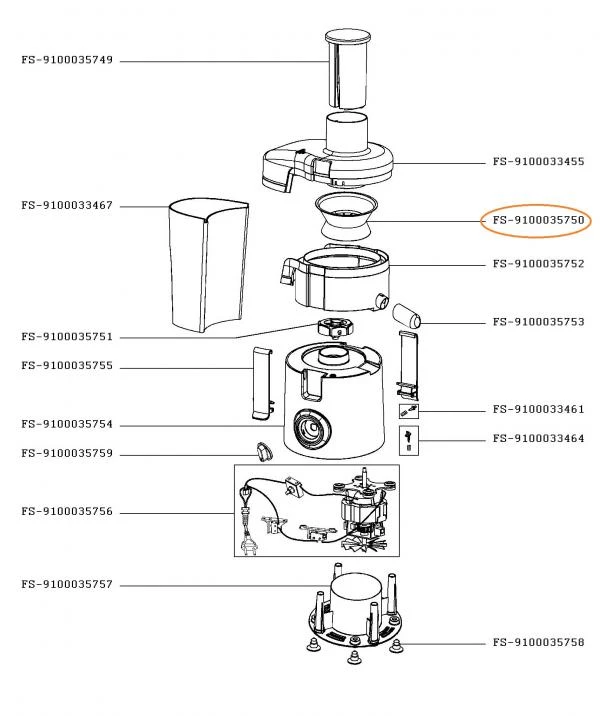 FS-9100035749
FS-9100033455
FS-9100033467
FS-9100035750
FS-9100035752
FS-9100035753
FS-9100035751
FS-9100035755
FS-9100033461
FS-9100035754
FS-9100033464
FS-9100035759
FS-9100035756
FS-9100035757
FS-9100035758