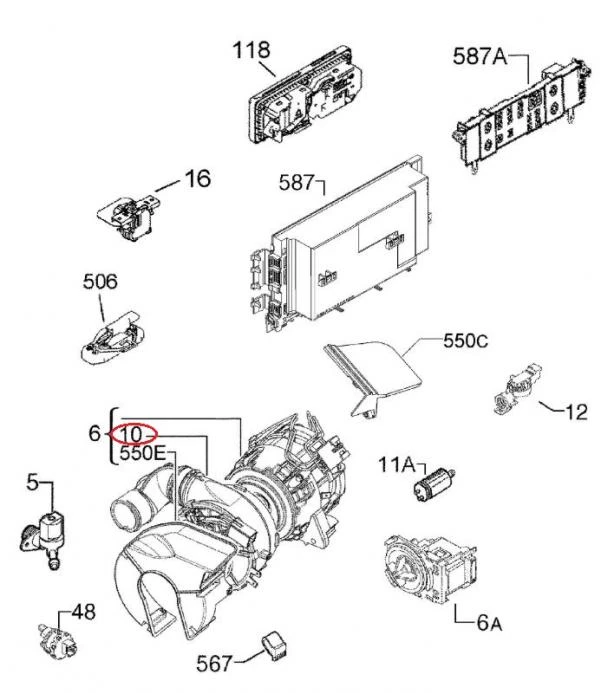 118
587A
16
587
506
550C
12
6
10
550E
11A
5
6A
48
567