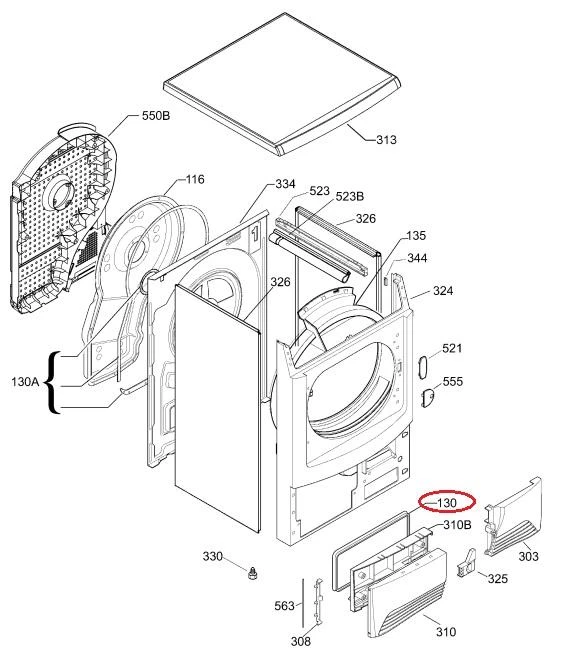 550B
313
116
334
523
523B
326
135
344
324
326
521
555
130A
130
310B
303
330
325
563
308
310