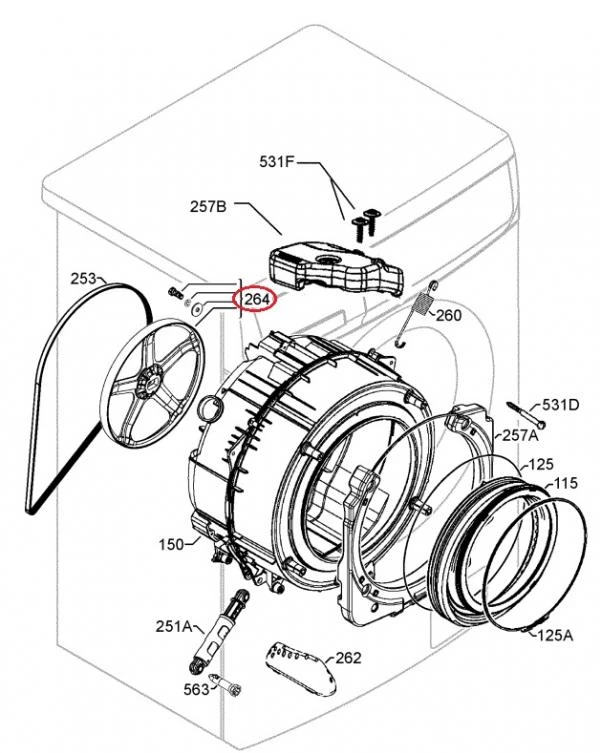 531F
257B
253
264
260
531D
257A
125
115
150
251A
262
125A
563