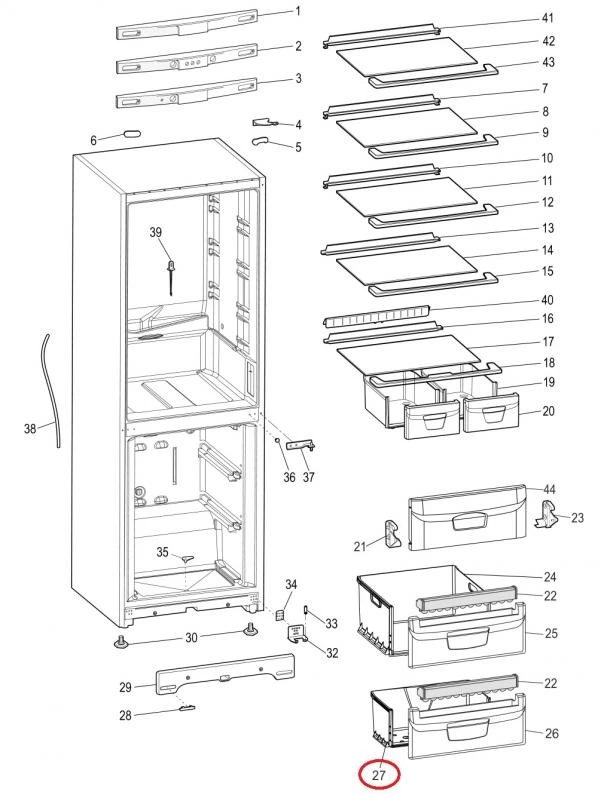 1
2
3
4
5
6
39
38
36
37
35
34
33
32
30
29
28
41
42
43
7
8
9
10
11
12
13
14
15
40
16
17
18
19
20
44
23
21
24
22
25
22
26
27