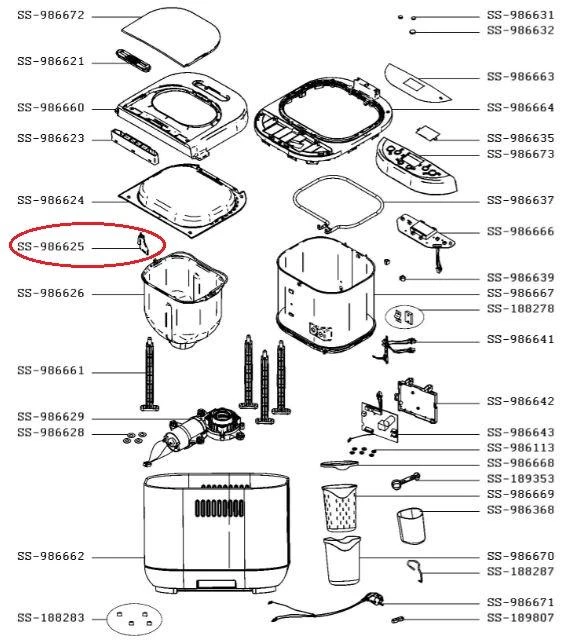 SS-986672
SS-986621
SS-986660
SS-986623
SS-986624
SS-986625
SS-986626
SS-986661
SS-986629
SS-986628
SS-986662
SS-188283

SS-986631
SS-986632
SS-986663
SS-986664
SS-986635
SS-986673
SS-986637
SS-986666
SS-986639
SS-986667
SS-188278
SS-986641
SS-986642
SS-986643
SS-986113
SS-986668
SS-189353
SS-986669
SS-986368
SS-986670
SS-188287
SS-986671
SS-189807