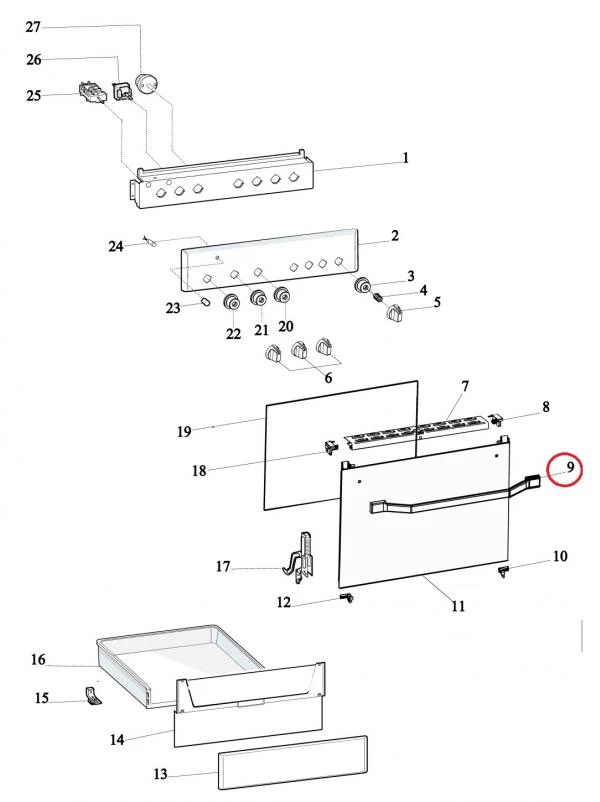 27
26
25
1
24
2
3
4
5
23
22
21
20
6
7
8
19
18
9
17
10
12
11
16
15
14
13