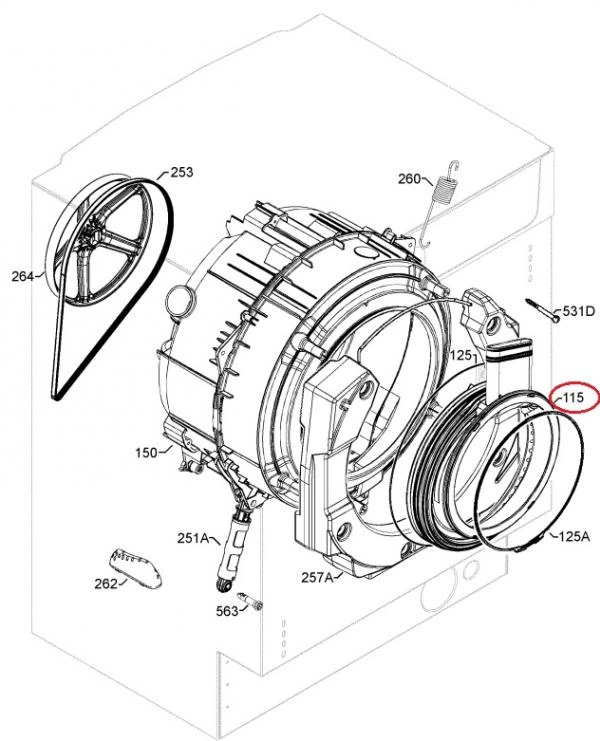 253
260
264
531D
125
115
150
251A
125A
262
257A
563