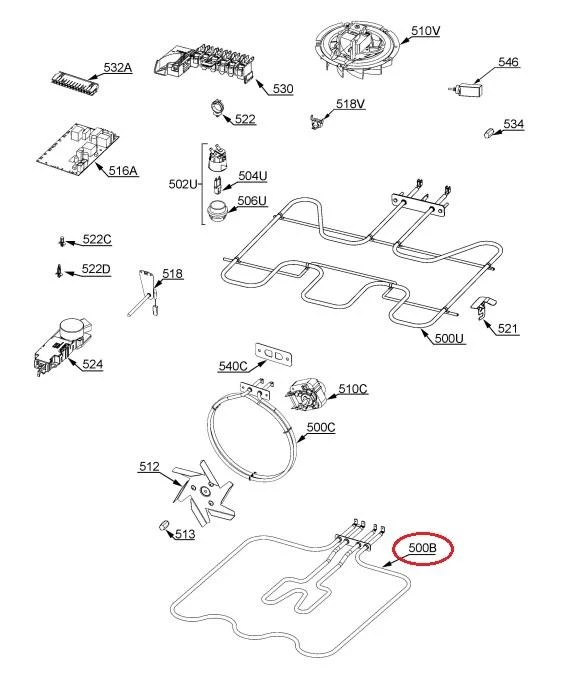 532A
530
510V
546
522
518V
534
516A
502U
504U
506U
522C
522D
518
521
500U
524
540C
510C
500C
512
513
500B