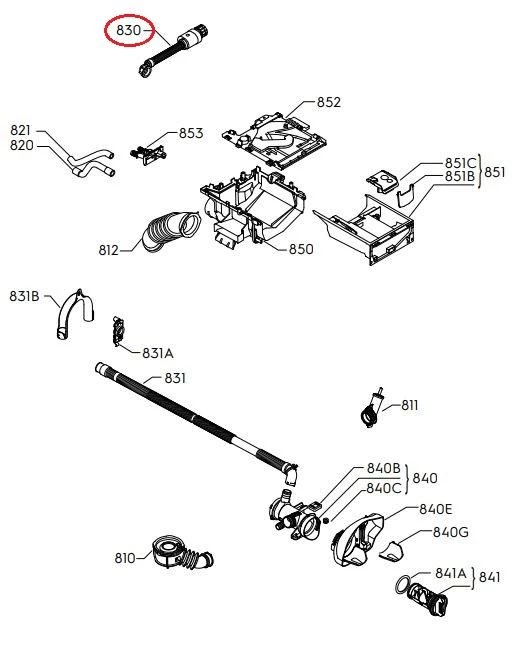 830

852

821
820

853

851C
851B
851

812

850

831B

831A

831

811

840B
840C
840

840E

840G

810

841A
841