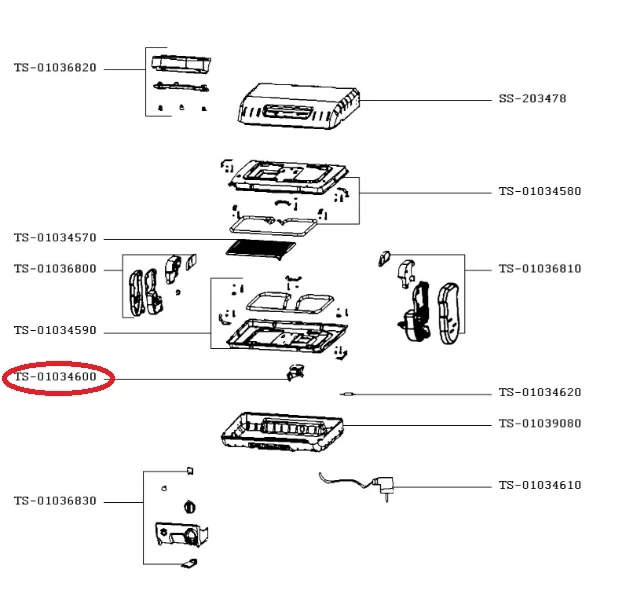 TS-01036820
SS-203478
TS-01034580
TS-01034570
TS-01036800
TS-01036810
TS-01034590
TS-01034600
TS-01034620
TS-01039080
TS-01034610
TS-01036830