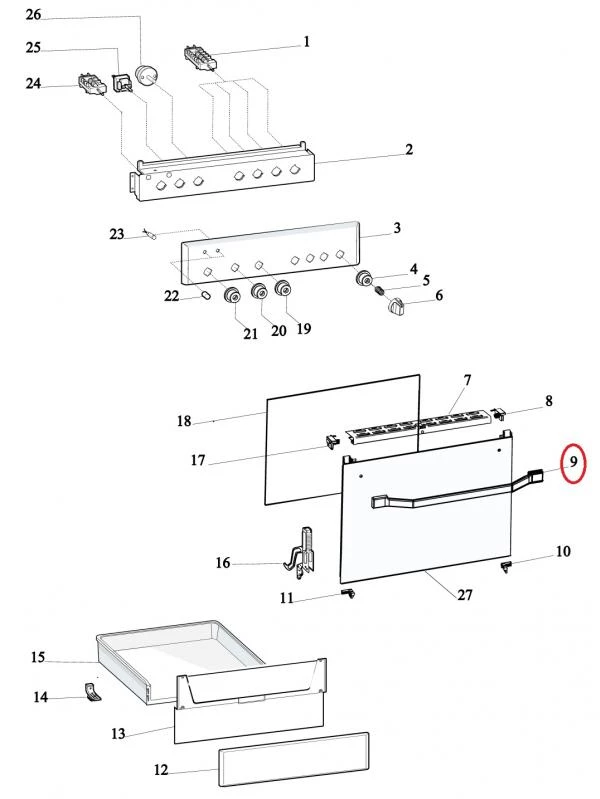 26
25
24
1
2
23
3
4
5
6
22
21
20
19
7
8
18
17
9
16
10
11
27
15
14
13
12