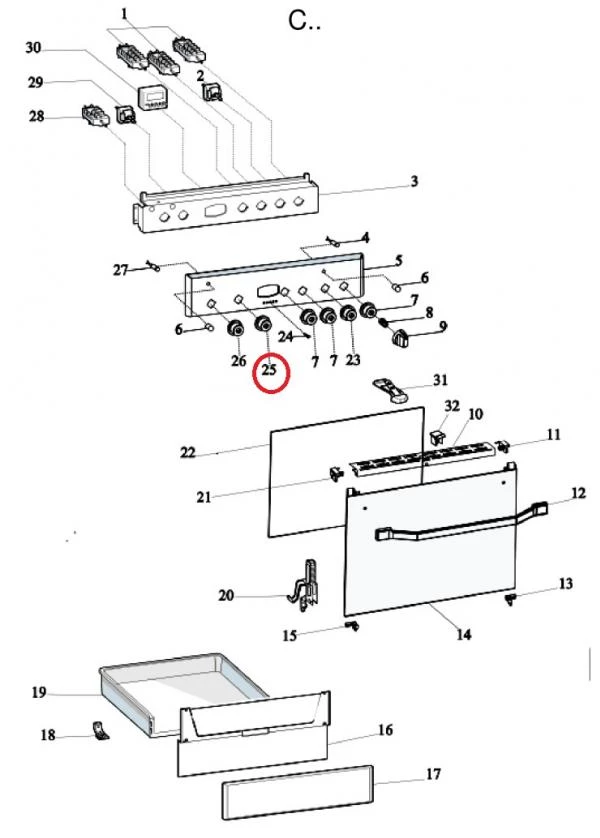 C..

1
30
2
29
28
3
4
27
5
6
7
8
9
6
24
26
25
7
7
23
31
32
10
11
22
21
12
20
13
15
14
19
18
16
17