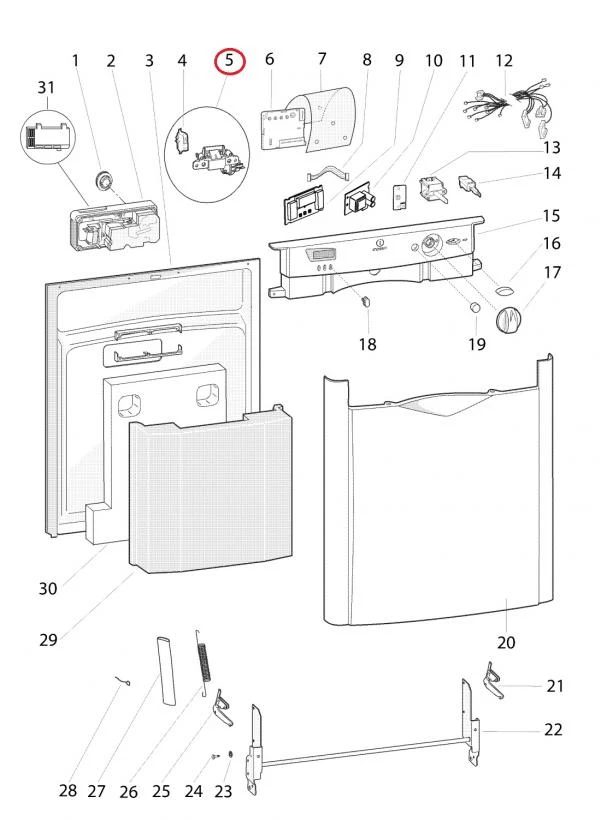 1 2 3 4 5 6 7 8 9 10 11 12

31

13

14

15

16

17

18

19

30

29

20

21

22

28 27 26 25 24 23