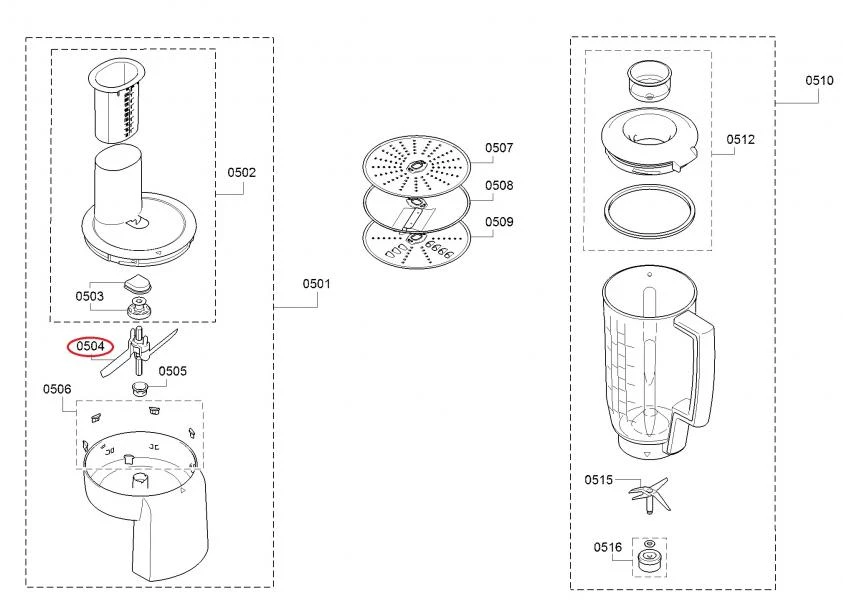 0502
0503
0504
0505
0506
0501
0507
0508
0509
0510
0512
0515
0516