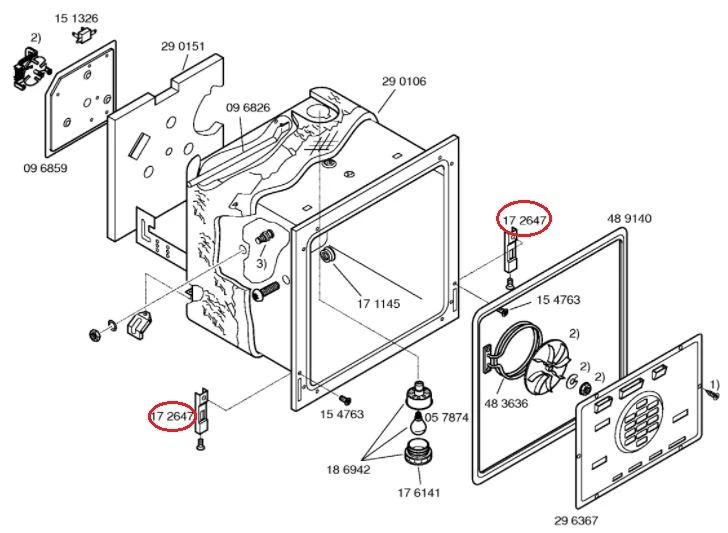 15 1326
2)
29 0151
29 0106
09 6826
09 6859
17 2647
48 9140
3)
17 1145
15 4763
2)
2)
2)
1)
48 3636
17 2647
15 4763
05 7874
18 6942
17 6141
29 6367