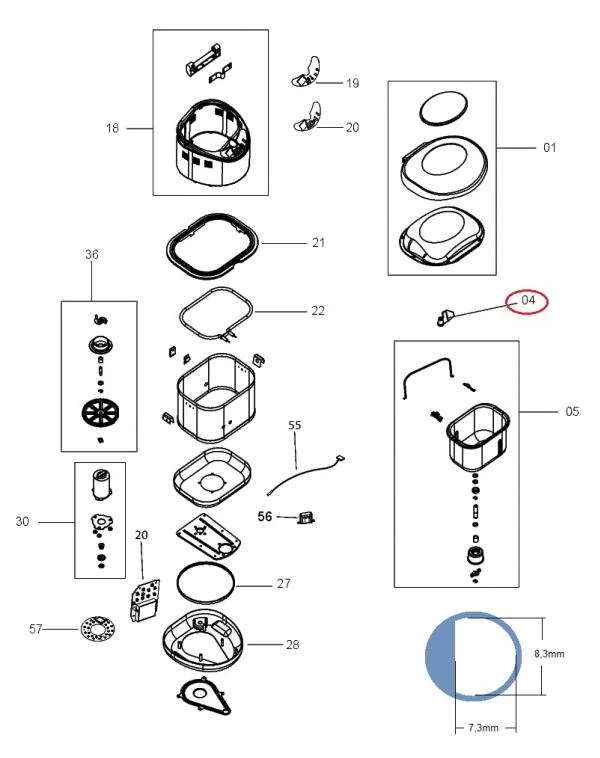 18
19
20
01
21
36
22
04
05
55
56
30
20
27
57
28
8,3mm
7,3mm