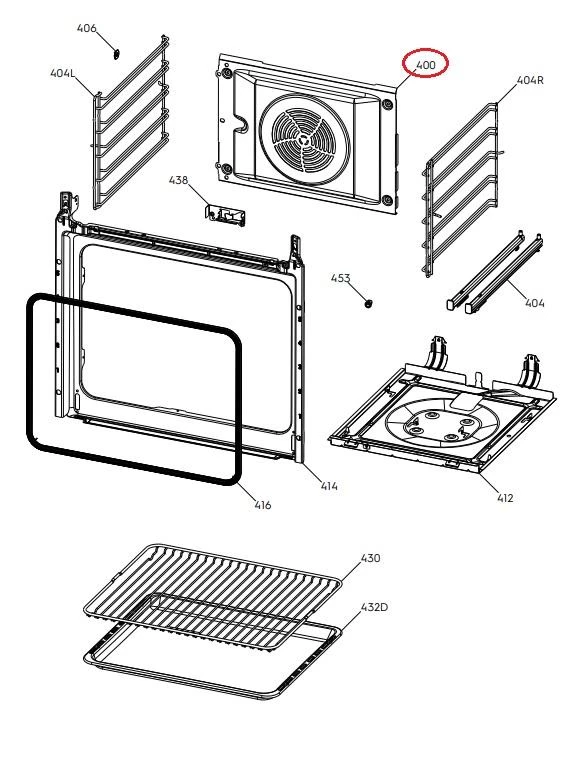 406
404L
400
404R
438
453
404
414
416
412
430
432D