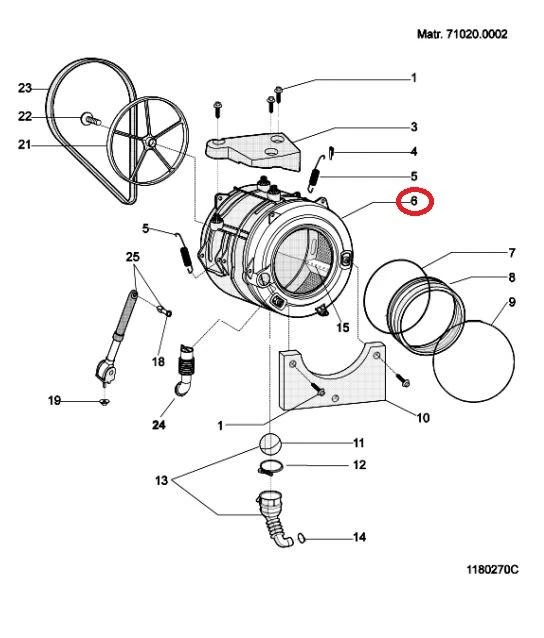 Matr. 71020.0002

23
22
21
1
3
4
5
6
5
25
7
8
9
15
18
19
24
1
10
11
12
13
14

1180270C