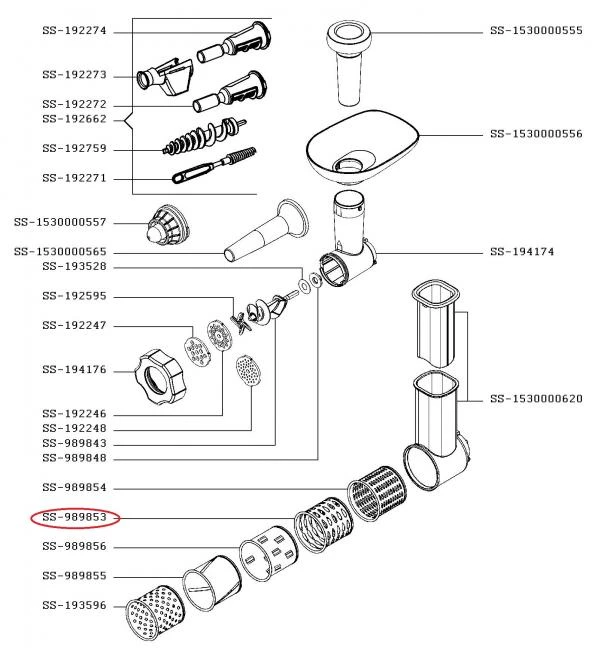 SS-192274
SS-192273
SS-192272
SS-192662
SS-192759
SS-192271
SS-1530000557
SS-1530000565
SS-193528
SS-192595
SS-192247
SS-194176
SS-192246
SS-192248
SS-989843
SS-989848
SS-989854
SS-989853
SS-989856
SS-989855
SS-193596
SS-1530000555
SS-1530000556
SS-194174
SS-1530000620