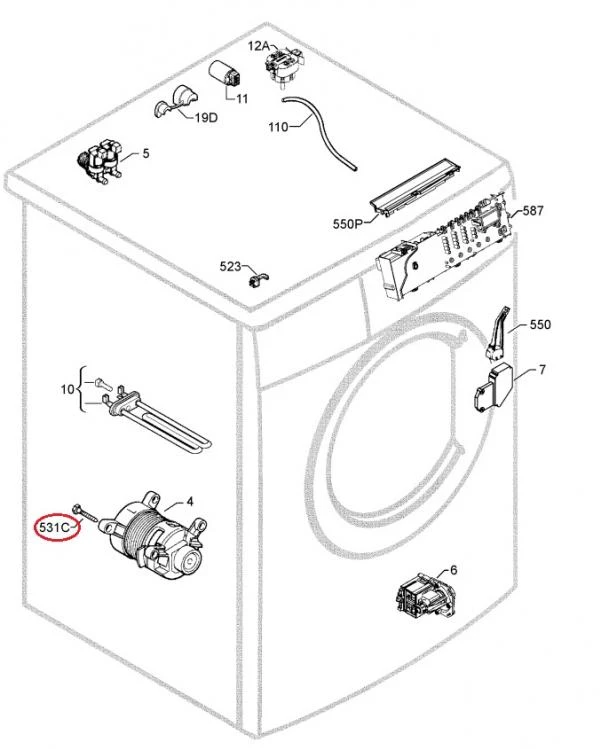 12A
11
19D
110
5
550P
587
523
550
7
10
4
531C
6