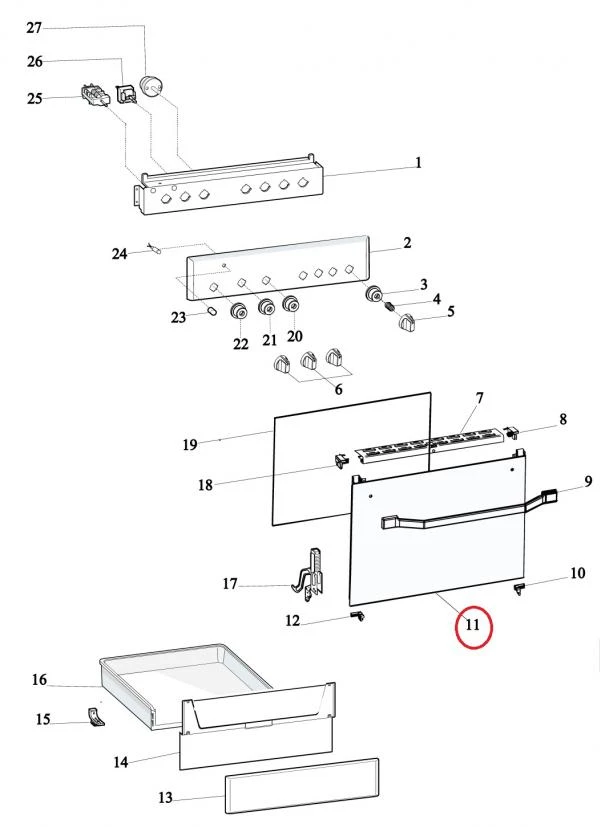 27
26
25
1
24
2
3
4
5
23
22
21
20
6
7
8
19
18
9
17
10
12
11
16
15
14
13