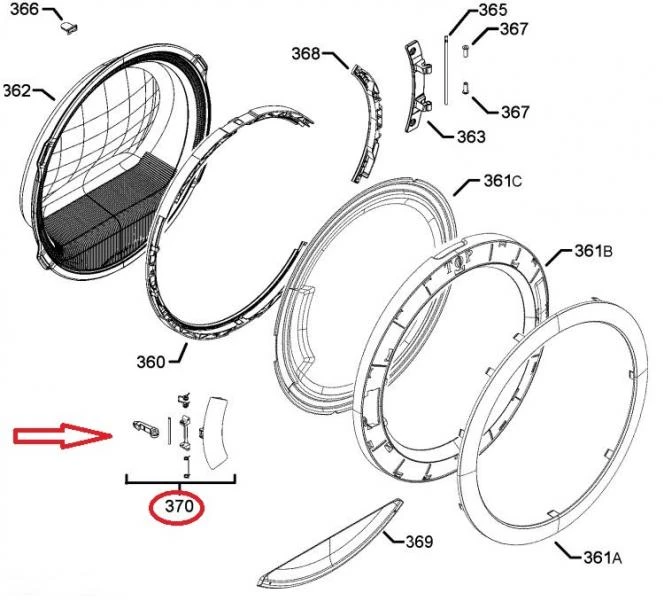 366
365
367
368
362
367
363
361C
361B
360
370
369
361A