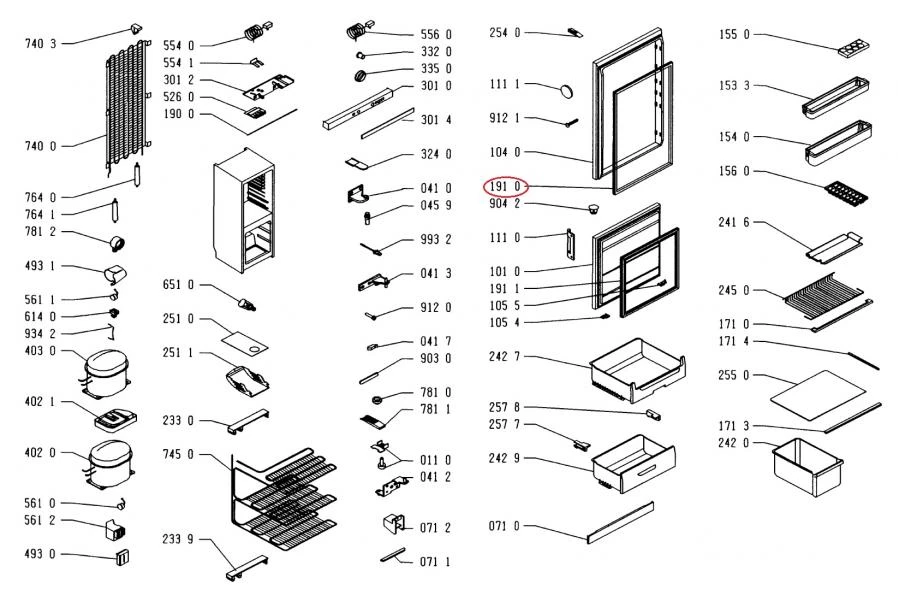 740 3
740 0
764 0
764 1
781 2
493 1
561 1
614 0
934 2
403 0
402 1
402 0
561 0
561 2
493 0

554 0
554 1
301 2
526 0
190 0
651 0
251 0
251 1
233 0
745 0
233 9

556 0
332 0
335 0
301 0
301 4
324 0
041 0
045 9
993 2
041 3
912 0
041 7
903 0
781 0
781 1
011 0
041 2
071 2
071 1

254 0
111 1
912 1
104 0
191 0
904 2
111 0
101 0
191 1
105 5
105 4
242 7
257 8
257 7
242 9
071 0

155 0
153 3
154 0
156 0
241 6
245 0
171 0
171 4
255 0
171 3
242 0