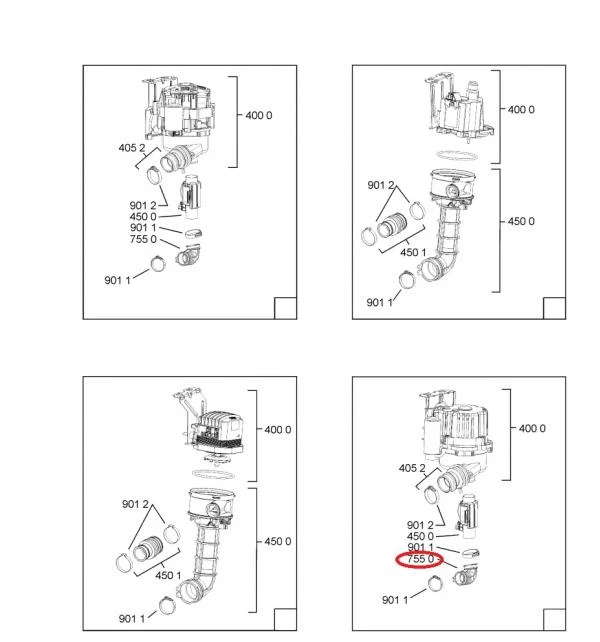 400 0
405 2
901 2
450 0
901 1
755 0
901 1

400 0
901 2
450 0
450 1
901 1

400 0
901 2
450 0
450 1
901 1

400 0
405 2
901 2
450 0
901 1
755 0
901 1