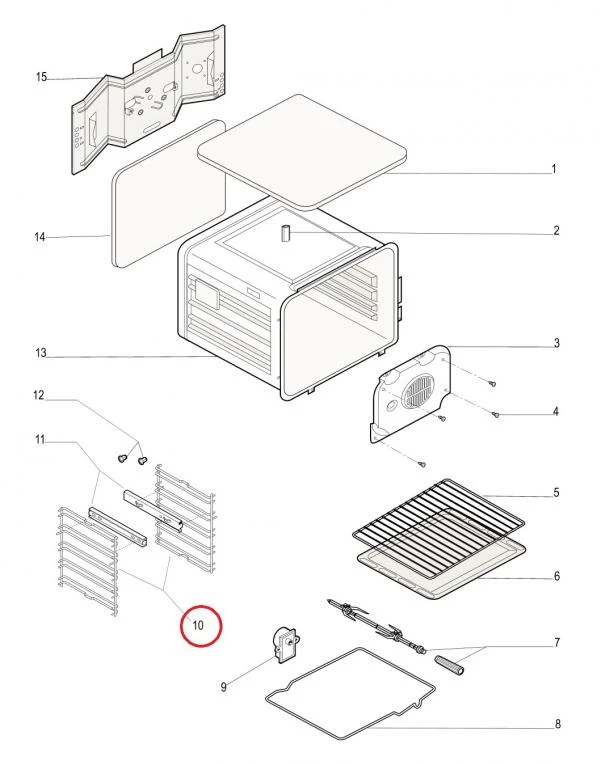 15
1
14
2
13
3
4
12
11
5
6
10
7
9
8