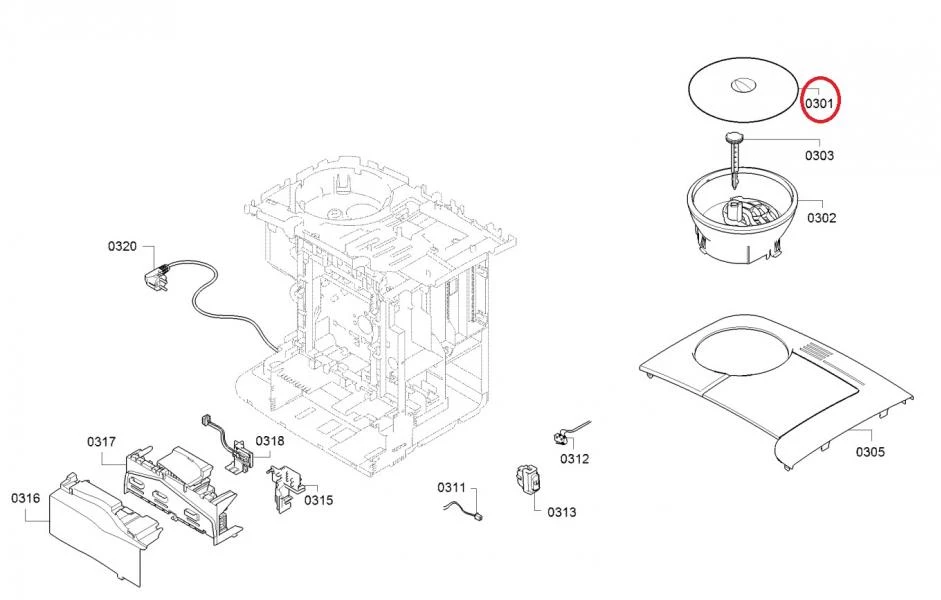 0301
0303
0302
0320
0305
0317
0318
0312
0316
0315
0311
0313