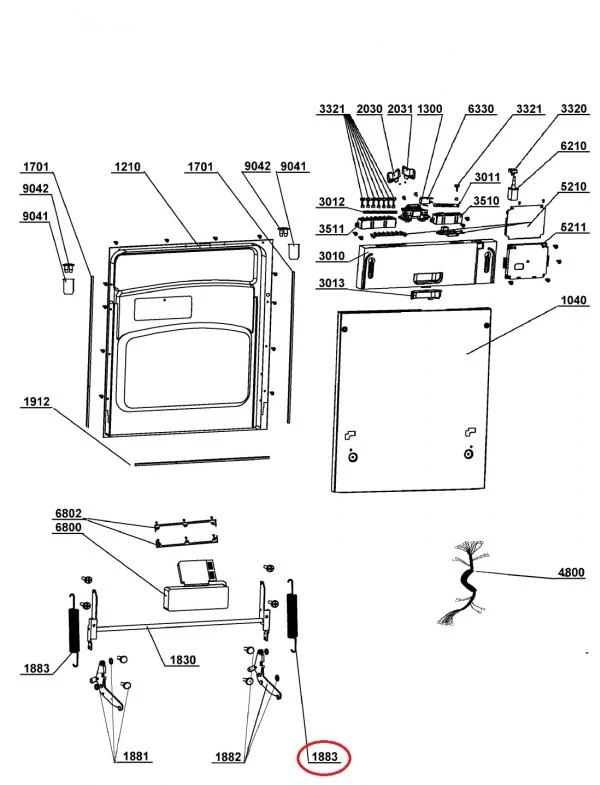 3321 2030 2031 1300 6330 3321 3320

6210

1701 1210 1701 9042 9041

3011

9042

3012

3510

5210

9041

3511

5211

3010

3013

1040

1912

6802

6800

4800

1830

1883

1881 1882 1883