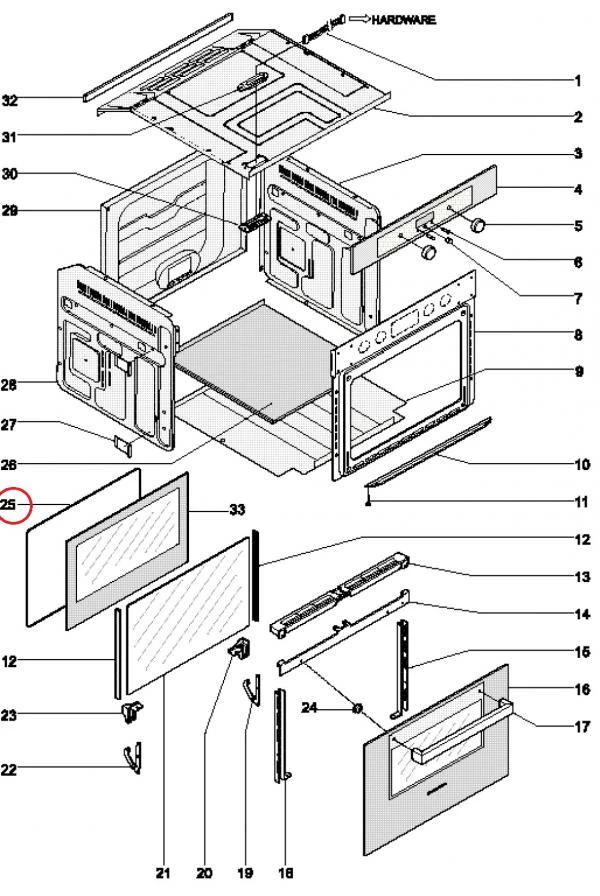 HARDWARE
1
2
3
4
5
6
7
8
9
10
11
12
13
14
15
16
17
32
31
30
29
28
27
26
25
33
12
23
22
24
21
20
19
18