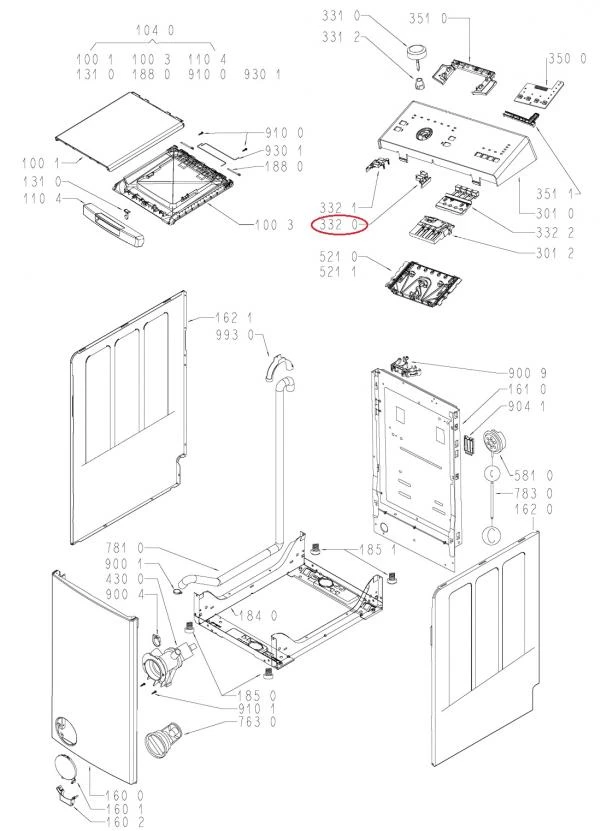 104 0
100 1 100 3 110 4
131 0 188 0 910 0 930 1
910 0
930 1
188 0
100 1
131 0
110 4
100 3
331 0
331 2
351 0
350 0
351 1
301 0
332 1
332 0
332 2
301 2
521 0
521 1
162 1
993 0
900 9
161 0
904 1
581 0
783 0
162 0
781 0
900 1
430 0
900 4
185 1
184 0
185 0
910 1
763 0
160 0
160 1
160 2