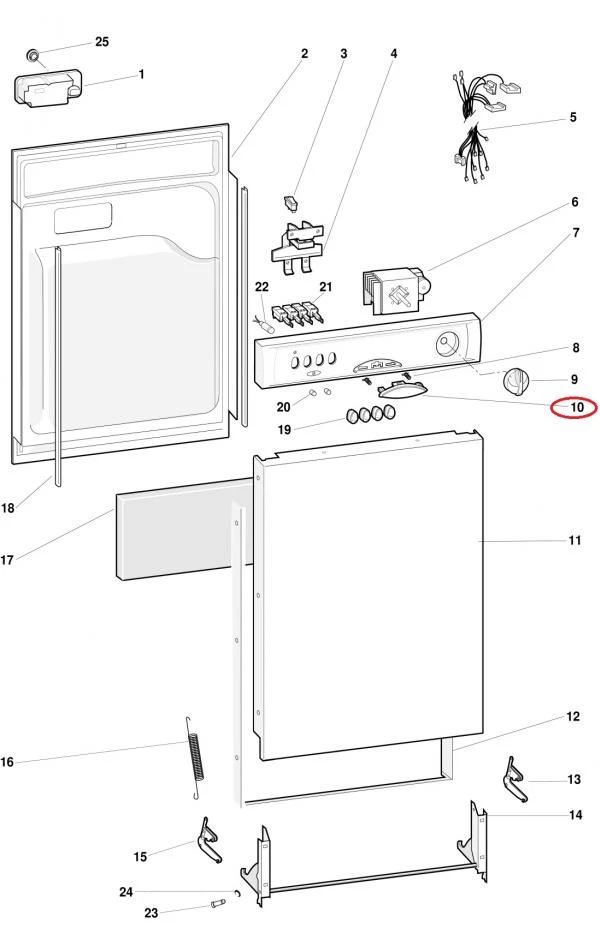 25
1
2
3
4
5
6
7
22
21
8
9
10
20
19
18
17
11
12
16
13
14
15
24
23