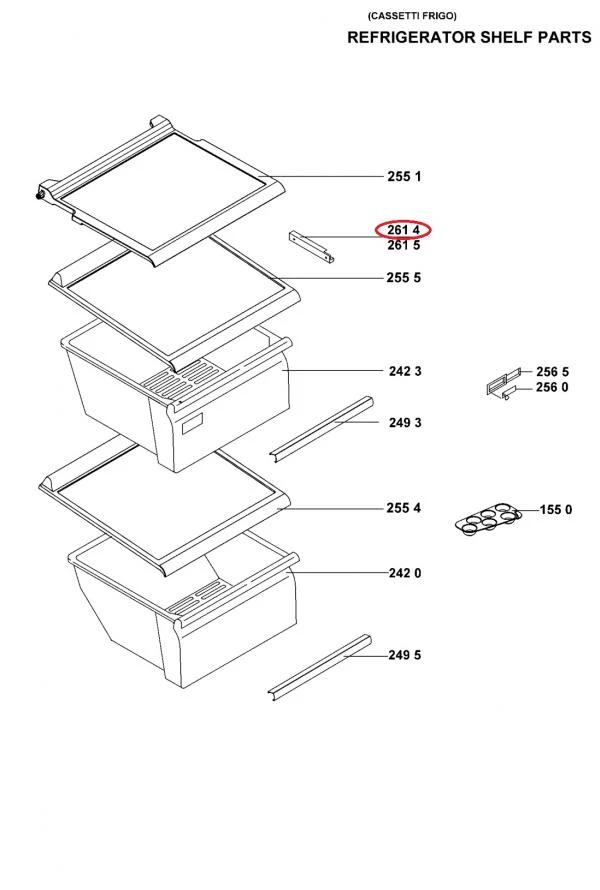 (CASSETTI FRIGO)
REFRIGERATOR SHELF PARTS

255 1
261 4
261 5
255 5
242 3
256 5
256 0
249 3
255 4
155 0
242 0
249 5