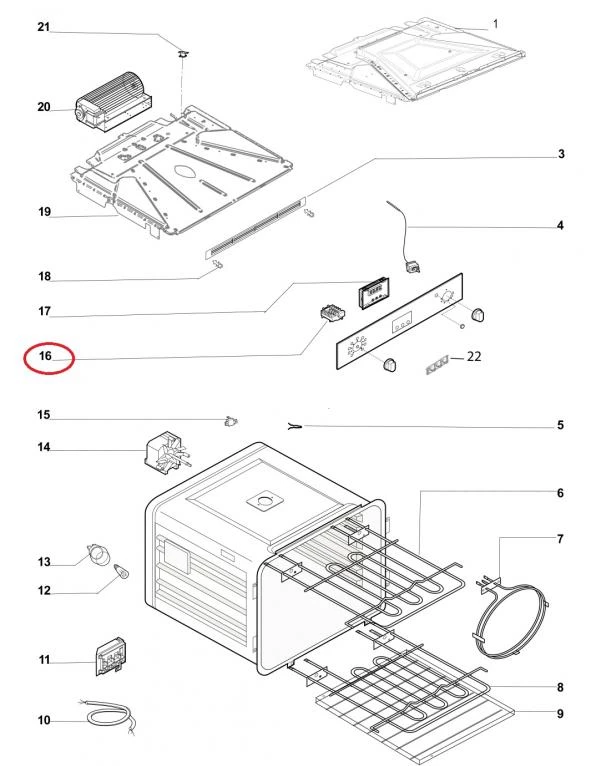 21
1
20
3
19
4
18
17
16
22
15
5
14
6
7
13
12
11
8
10
9