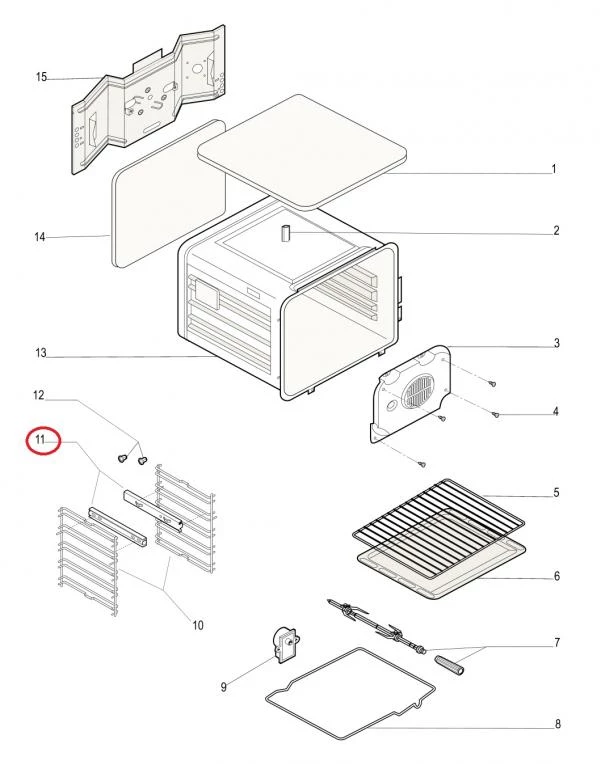 15
1
14
2
13
3
12
4
11
5
6
10
7
9
8