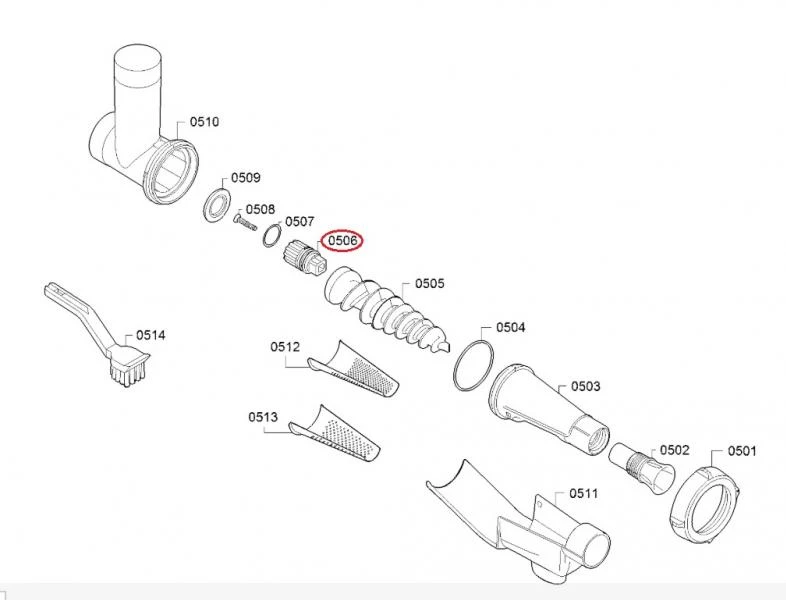 0510
0509
0508
0507
0506
0505
0514
0512
0504
0503
0513
0502
0501
0511