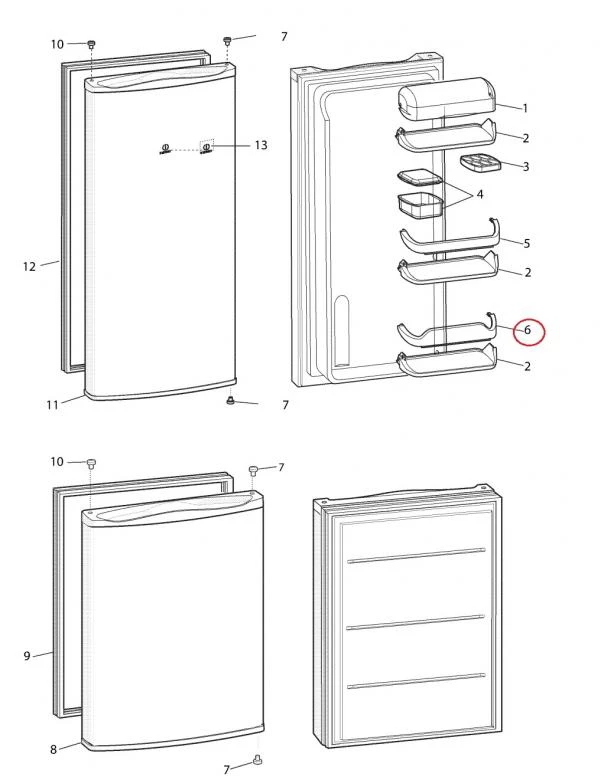 10
7
13
12
11
7
1
2
3
4
5
2
6
2
10
7
9
8
7