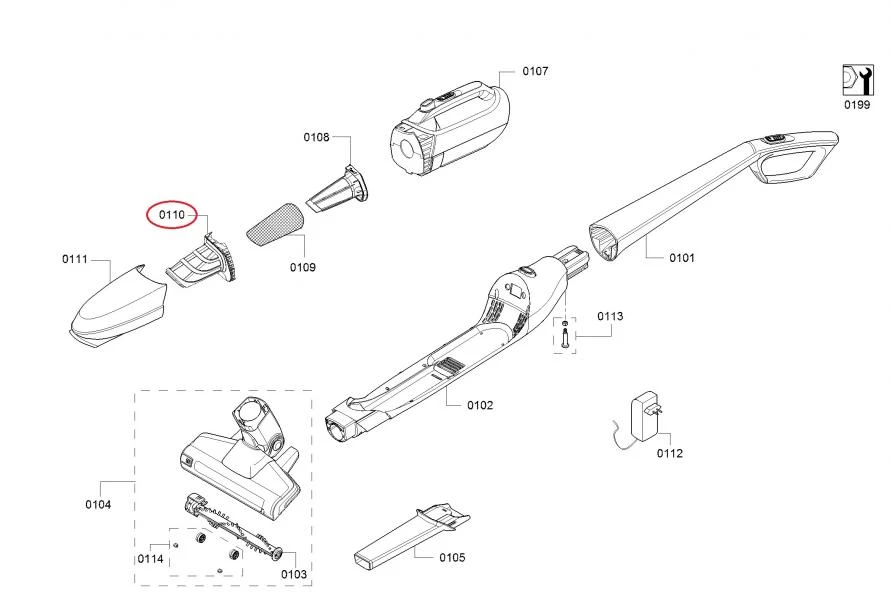 0107
0199
0108
0110
0109
0111
0101
0113
0102
0112
0104
0114
0103
0105